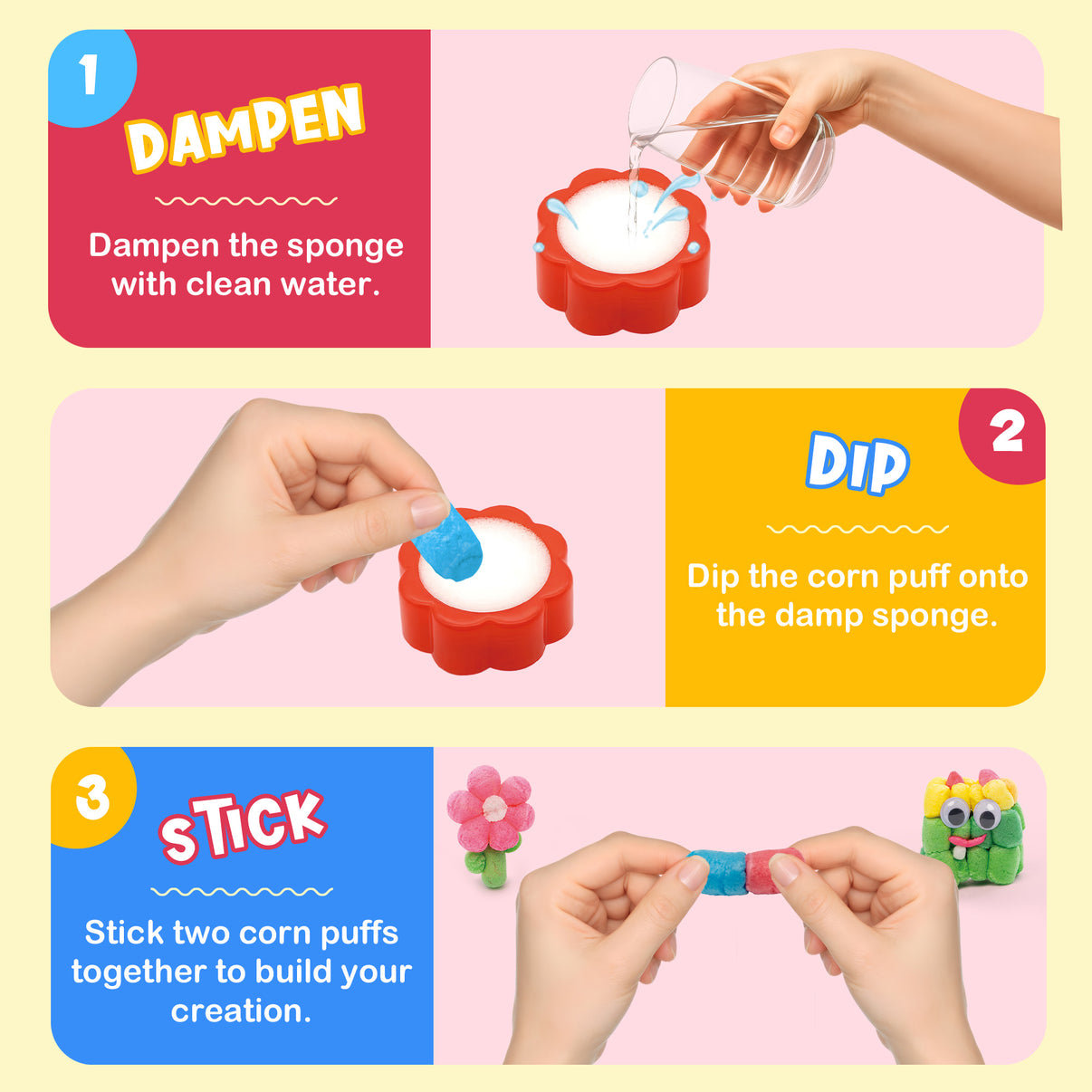 1

DAMPEN

Dampen the sponge with clean water.

2

DIP

Dip the corn puff onto the damp sponge.

3

STICK

Stick two corn puffs together to build your creation.